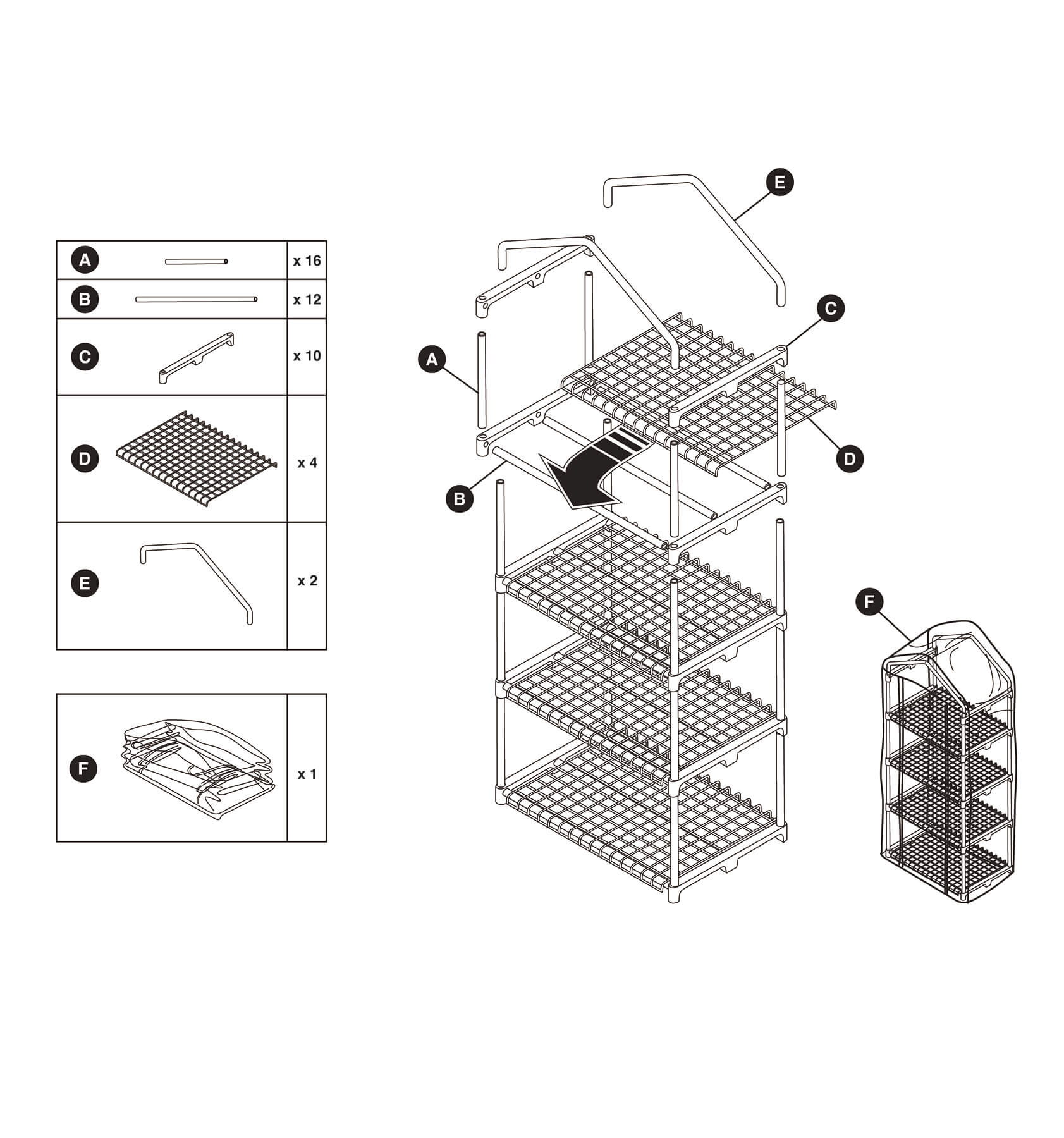 | A | x 16 |
|---|---|
| B | x 12 |
| C | x 10 |
| D | x 4 |
| E | x 2 |

| F | x 1 |
|---|---|

E

C

A

D

B

F