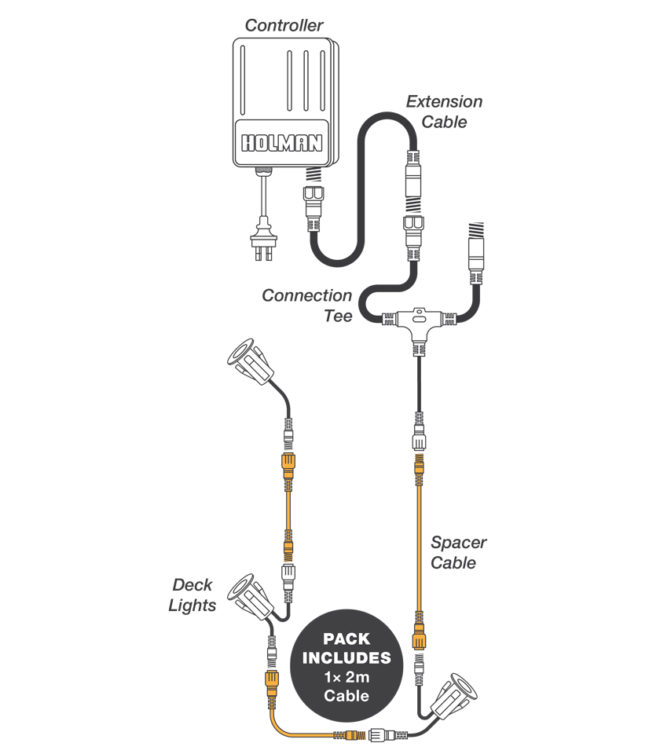 Controller

HOLMAN

Extension Cable

Connection Tee

Spacer Cable

Deck Lights

PACK INCLUDES 1× 2m Cable